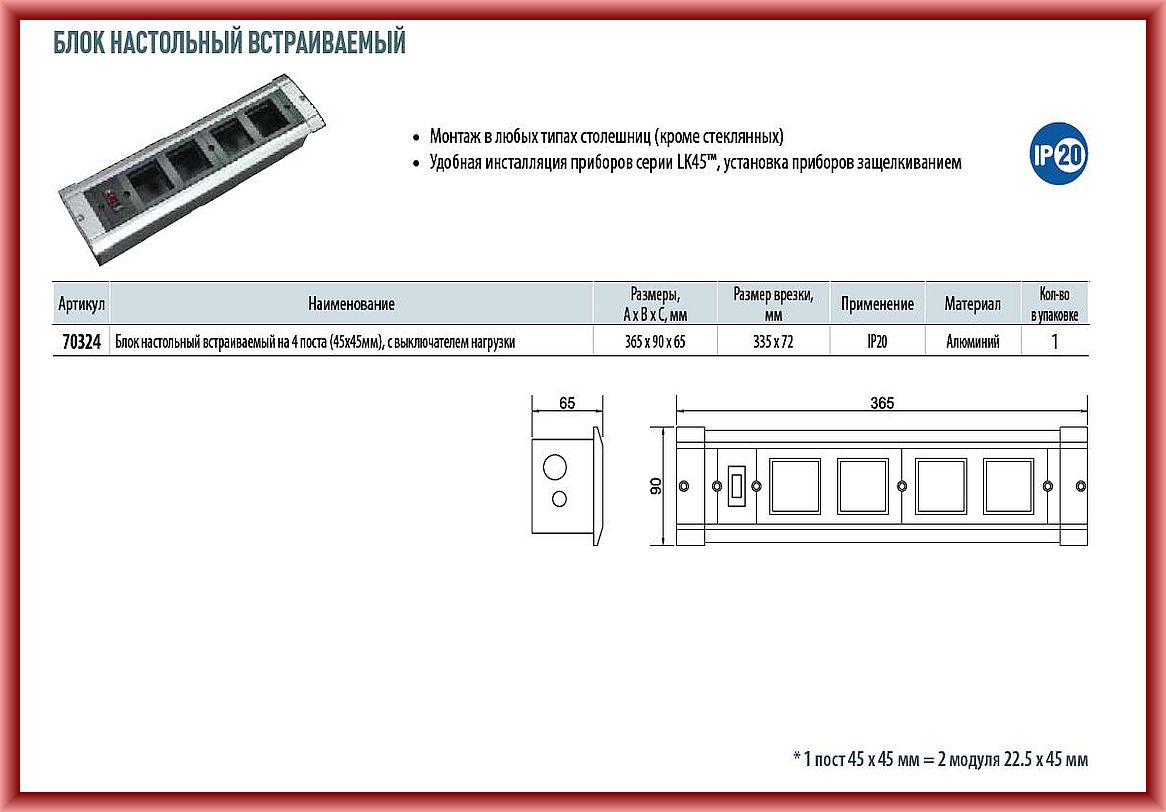 БЛОК НАСТОЛЬНЫЙ ВСТРАИВАЕМЫЙ

• Монтаж в любых типах столешниц (кроме стеклянных)
• Удобная инсталляция приборов серии LK45™, установка приборов защелкиванием

IP20

| Артикул | Наименование | Размеры, A x B x C, мм | Размер врезки, мм | Применение | Материал | Кол-во в упаковке |
|---|---|---|---|---|---|---|
| 70324 | Блок настольный встраиваемый на 4 поста (45x45мм), с выключателем нагрузки | 365 x 90 x 65 | 335 x 72 | IP20 | Алюминий | 1 |

65

365

90

* 1 пост 45 x 45 мм = 2 модуля 22.5 x 45 мм